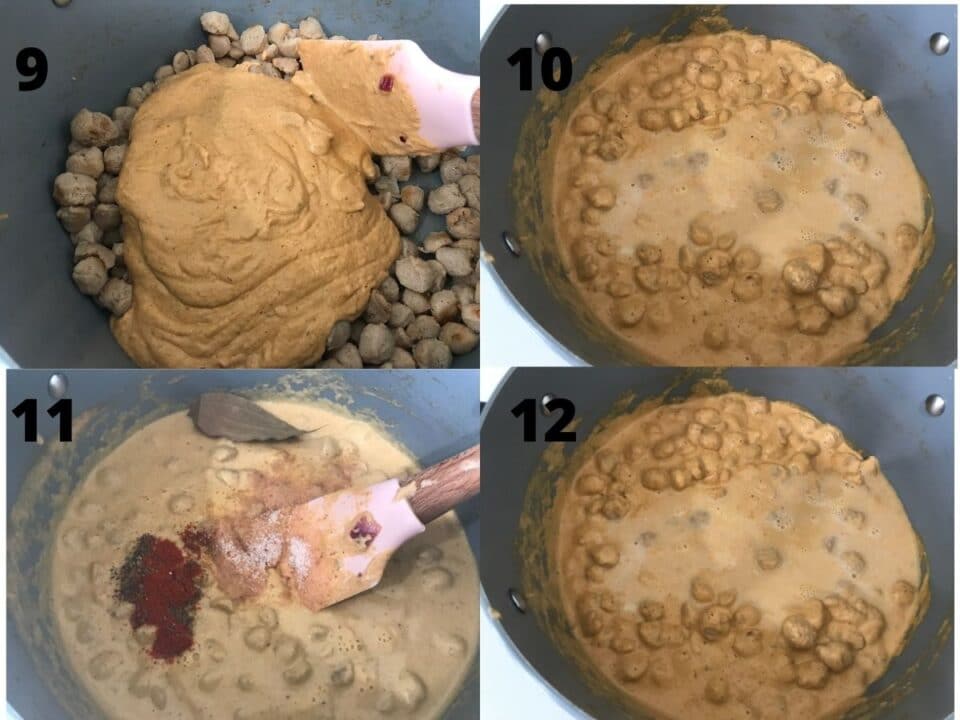 9
10
11
12